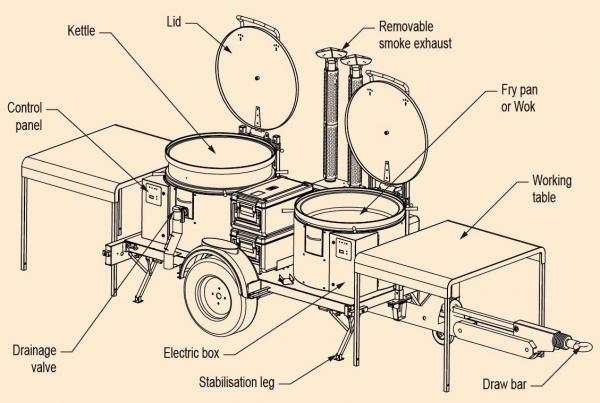 Kettle

Lid

Removable smoke exhaust

Control panel

Fry pan or Wok

Working table

Drainage valve

Electric box

Stabilisation leg

Draw bar